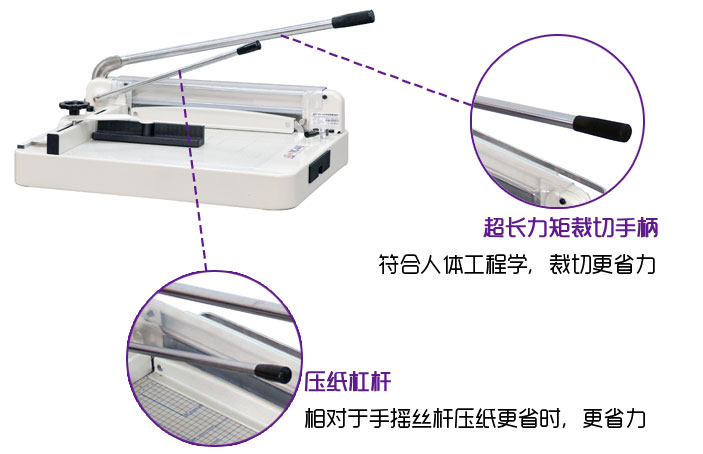 超长力矩裁切手柄
符合人体工程学，裁切更省力

压纸杠杆
相对于手摇丝杆压纸更省时，更省力